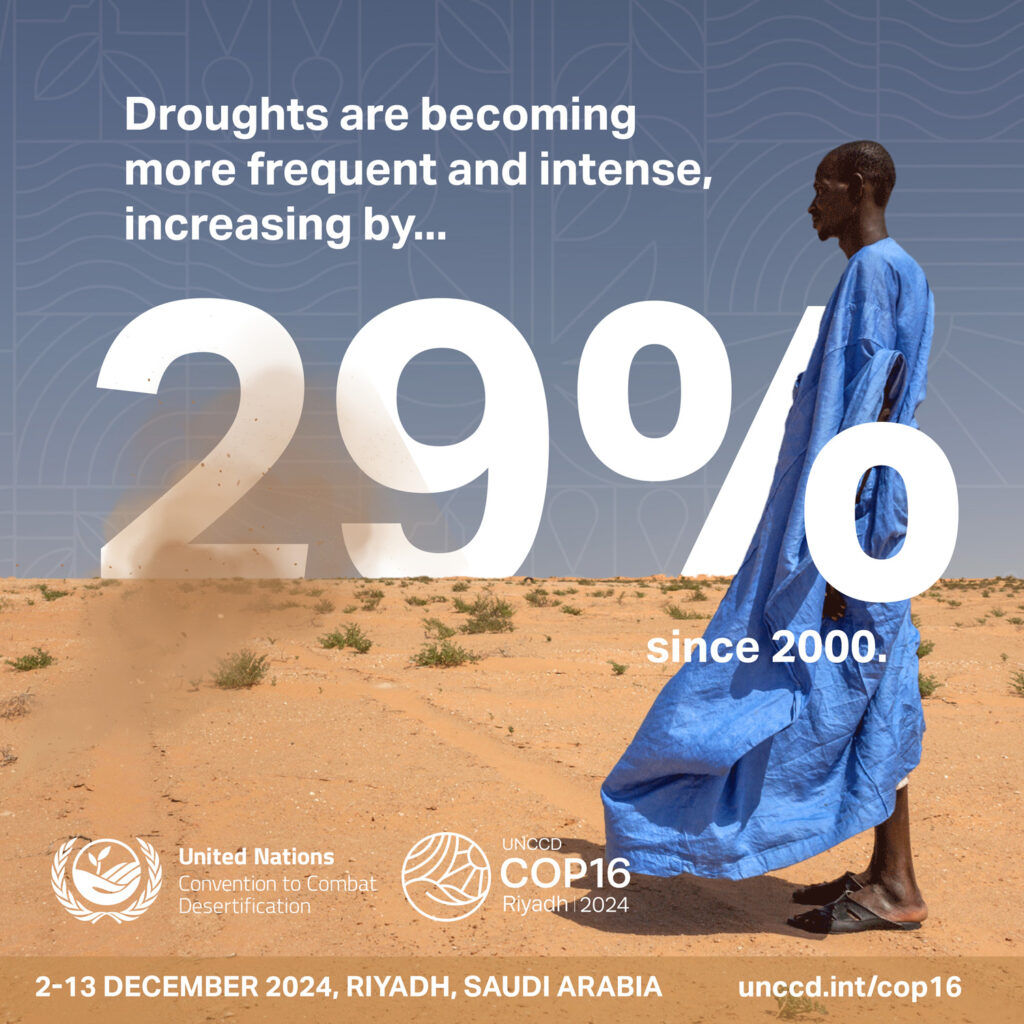 Droughts are becoming more frequent and intense, increasing by...

29%

since 2000.

United Nations
Convention to Combat Desertification

UNCCD
COP16
Riyadh | 2024

2-13 DECEMBER 2024, RIYADH, SAUDI ARABIA

unccd.int/cop16